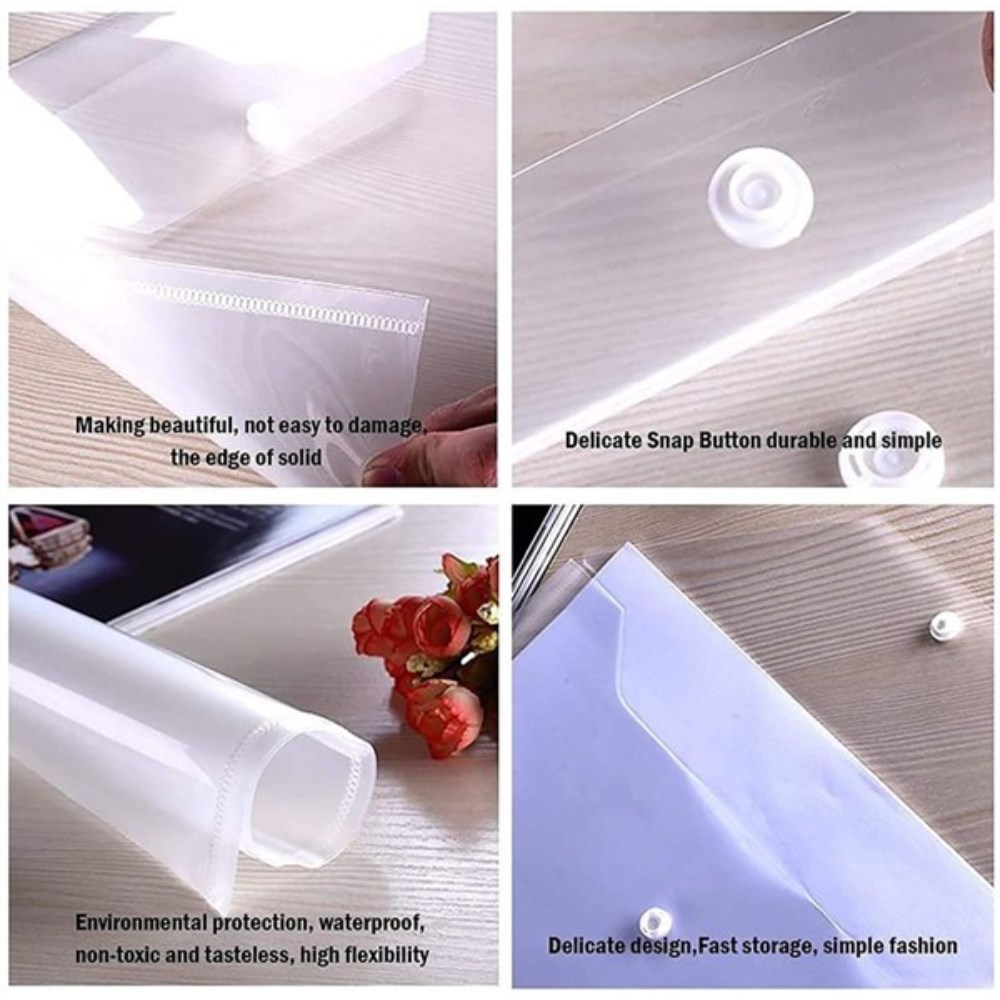 Making beautiful, not easy to damage, the edge of solid

Delicate Snap Button durable and simple

Environmental protection, waterproof, non-toxic and tasteless, high flexibility

Delicate design,Fast storage, simple fashion