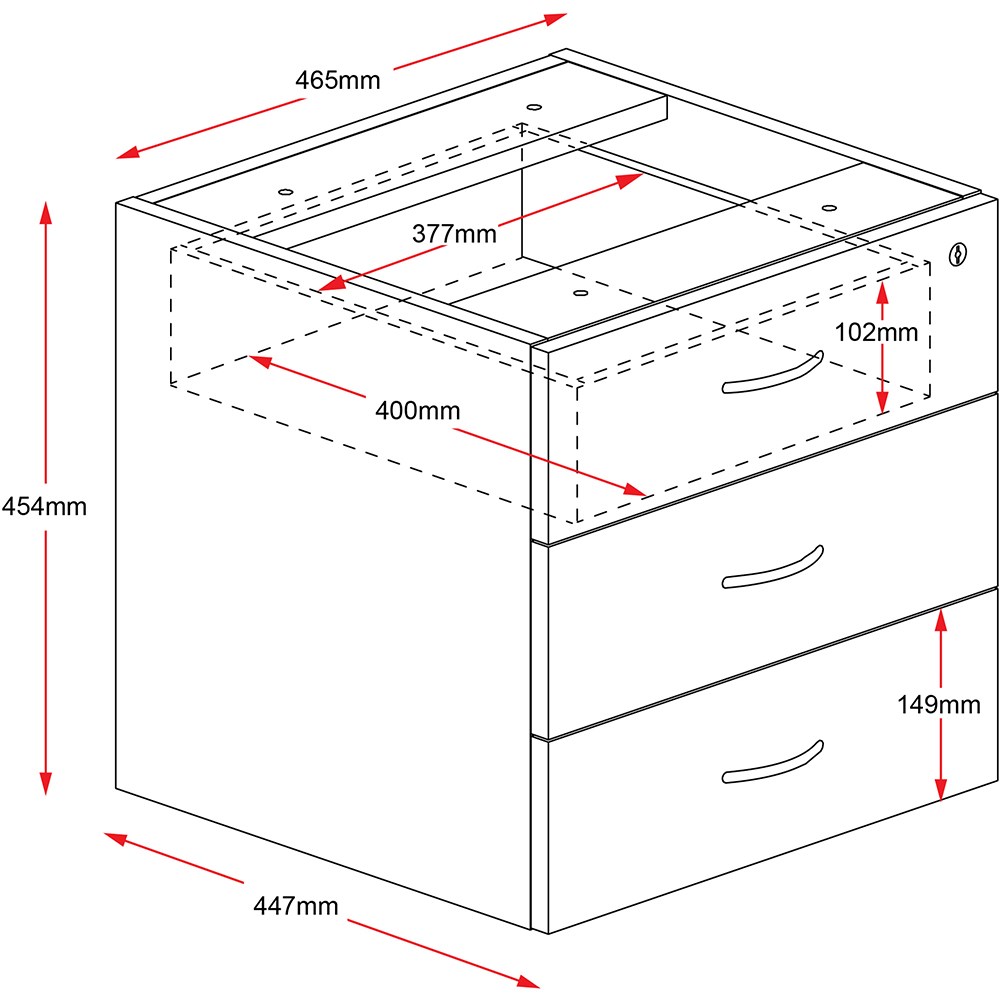 465mm

377mm

102mm

400mm

454mm

149mm

447mm